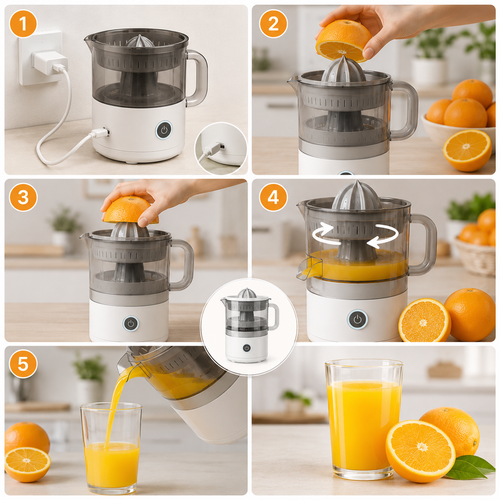 1

2

3

4

5